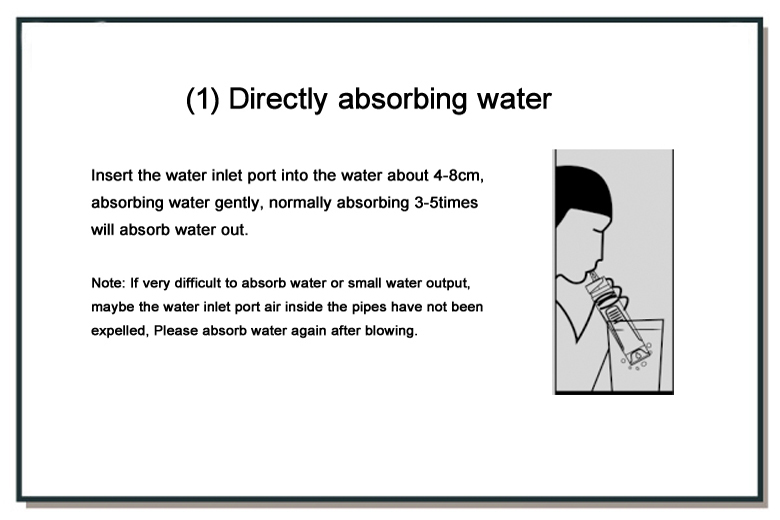 (1) Directly absorbing water

Insert the water inlet port into the water about 4-8cm, absorbing water gently, normally absorbing 3-5times will absorb water out.

Note: If very difficult to absorb water or small water output, maybe the water inlet port air inside the pipes have not been expelled, Please absorb water again after blowing.